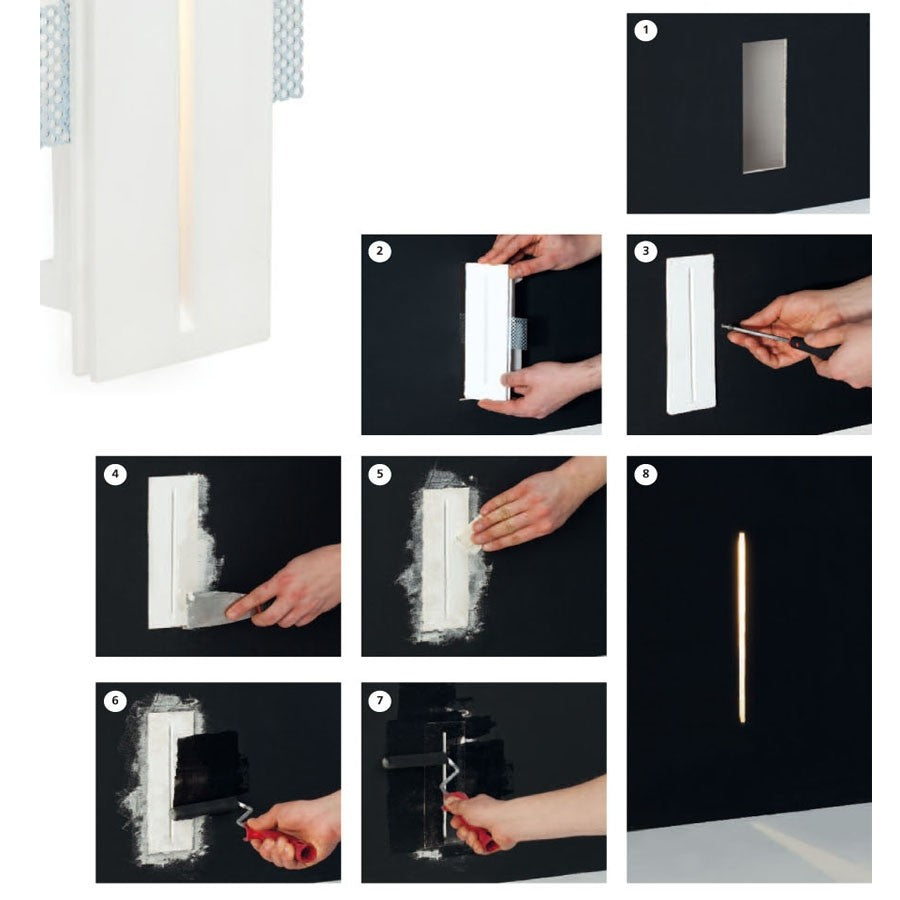 1

2

3

4

5

8

6

7