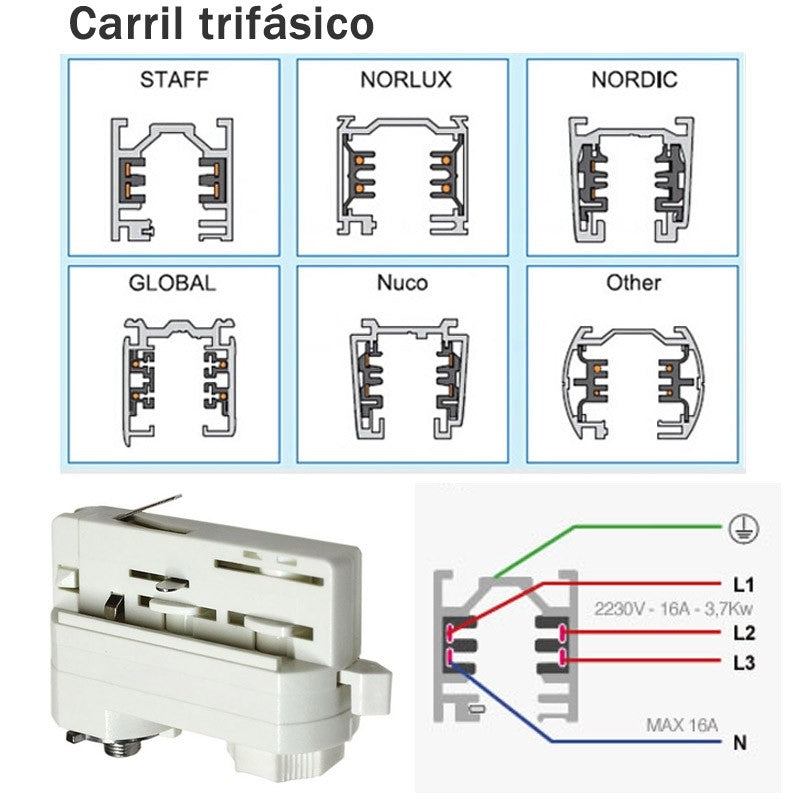 Carril trifásico

STAFF

NORLUX

NORDIC

GLOBAL

Nuco

Other

L1

2230V - 16A - 3,7Kw

L2

L3

MAX 16A

N